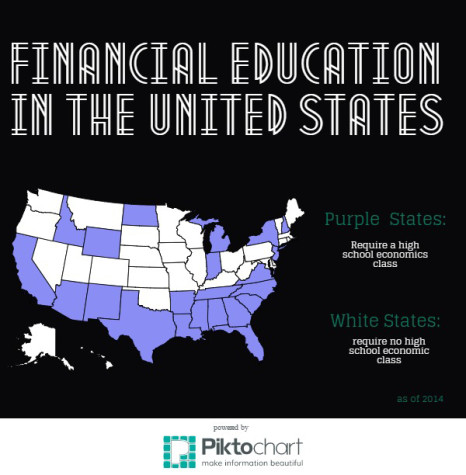 FINANCIAL EDUCATION IN THE UNITED STATES

Purple States:

Require a high school economics class

White States:

require no high school economic class

as of 2014

powered by

Piktochart
make information beautiful